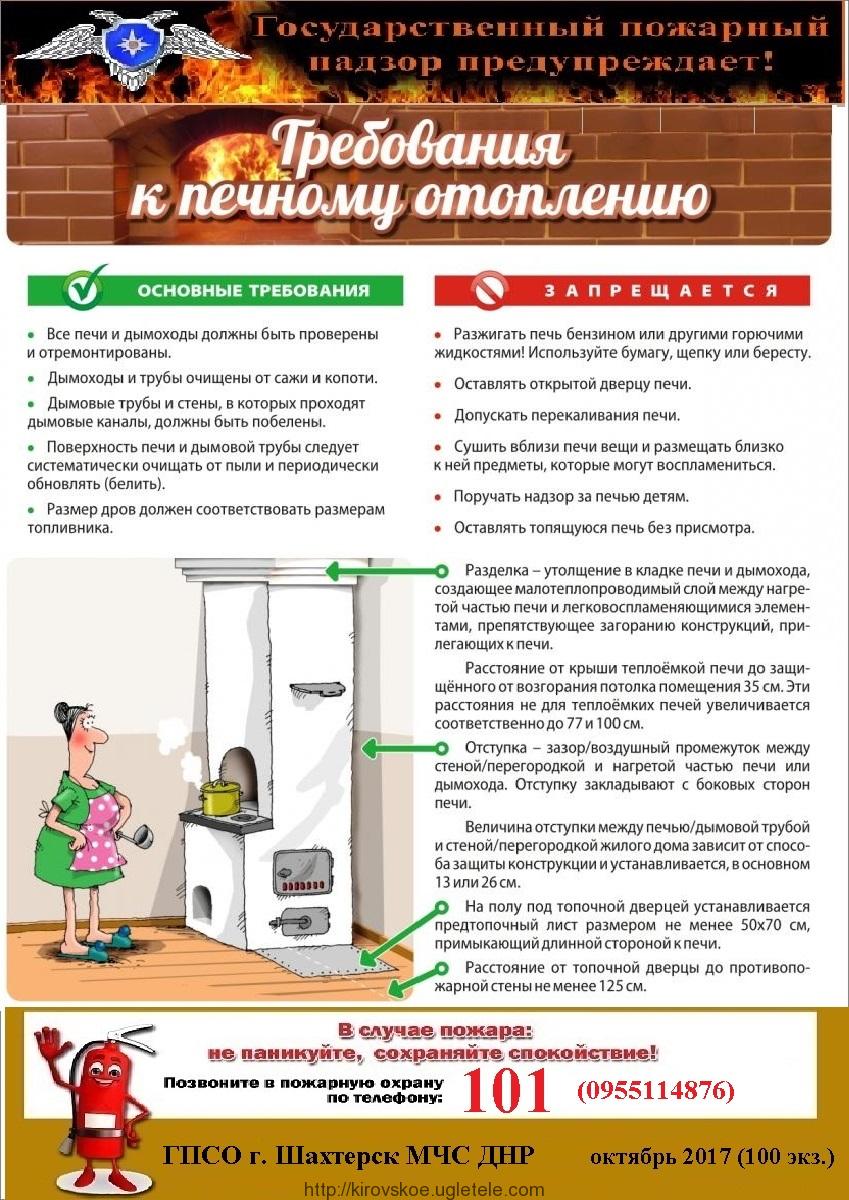 Государственный пожарный надзор предупреждает!

Требования к печному отоплению

ОСНОВНЫЕ ТРЕБОВАНИЯ

• Все печи и дымоходы должны быть проверены и отремонтированы.

• Дымоходы и трубы очищены от сажи и копоти.

• Дымовые трубы и стены, в которых проходят дымовые каналы, должны быть побелены.

• Поверхность печи и дымовой трубы следует систематически очищать от пыли и периодически обновлять (белить).

• Размер дров должен соответствовать размерам топливника.

ЗАПРЕЩАЕТСЯ

• Разжигать печь бензином или другими горючими жидкостями! Используйте бумагу, щепку или бересту.

• Оставлять открытой дверцу печи.

• Допускать перекаливания печи.

• Сушить вблизи печи вещи и размещать близко к ней предметы, которые могут воспламениться.

• Поручать надзор за печью детям.

• Оставлять топящуюся печь без присмотра.

Разделка – утолщение в кладке печи и дымохода, создающее малотеплопроводимый слой между нагретой частью печи и легковоспламеняющимися элементами, препятствующее загоранию конструкций, прилегающих к печи.

Расстояние от крыши теплоёмкой печи до защищённого от возгорания потолка помещения 35 см. Эти расстояния не для теплоёмких печей увеличивается соответственно до 77 и 100 см.

Отступка – зазор/воздушный промежуток между стеной/перегородкой и нагретой частью печи или дымохода. Отступку закладывают с боковых сторон печи.

Величина отступки между печью/дымовой трубой и стеной/перегородкой жилого дома зависит от способа защиты конструкции и устанавливается, в основном 13 или 26 см.

На полу под топочной дверцей устанавливается предтопочный лист размером не менее 50х70 см, примыкающий длинной стороной к печи.

Расстояние от топочной дверцы до противопожарной стены не менее 125 см.

В случае пожара: не паникуйте, сохраняйте спокойствие!

Позвоните в пожарную охрану по телефону: 101 (0955114876)

ГПСО г. Шахтерск МЧС ДНР октябрь 2017 (100 экз.)

http://kirovskoe.ugletele.com